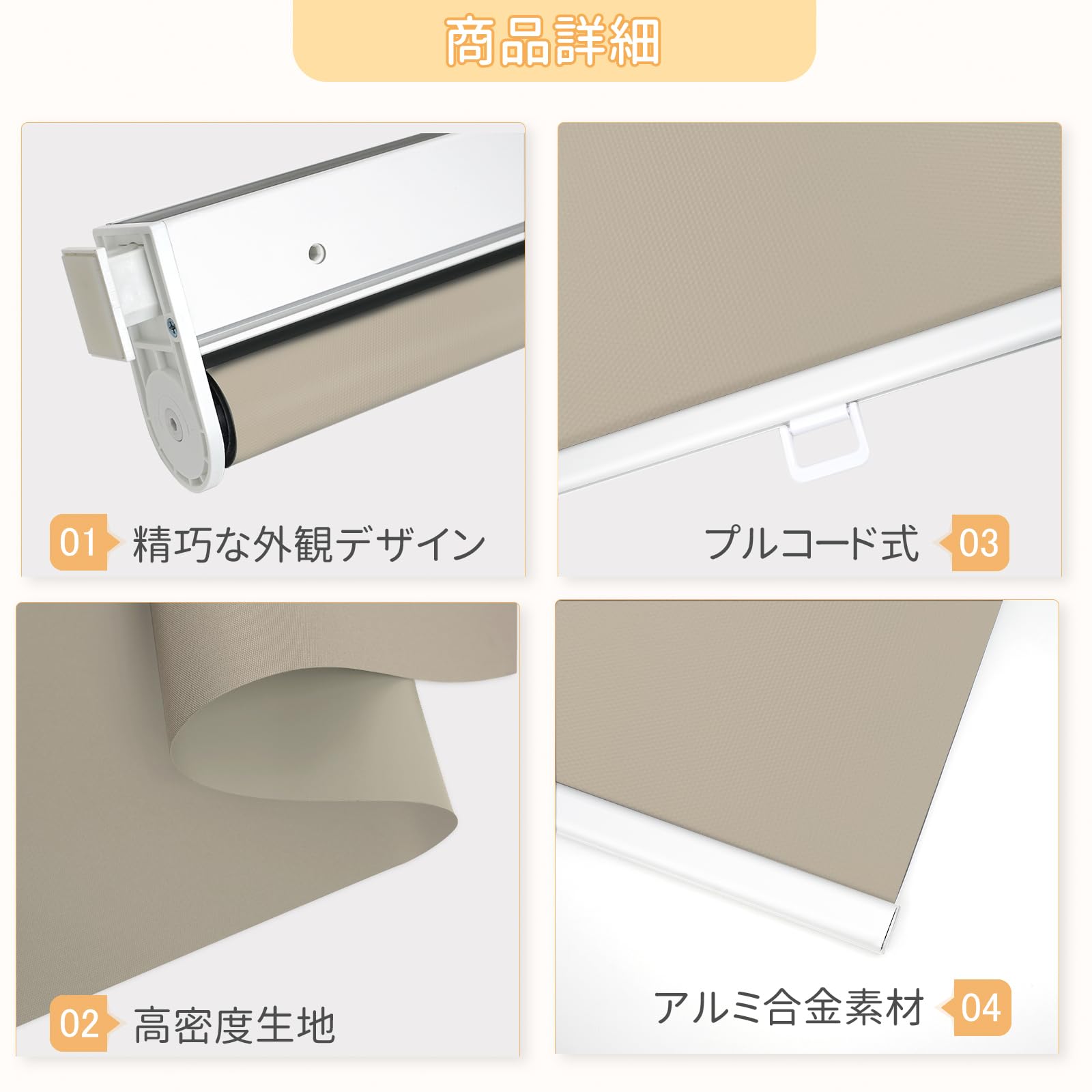 商品詳細

01 精巧な外観デザイン

プルコード式 03

02 高密度生地

アルミ合金素材 04